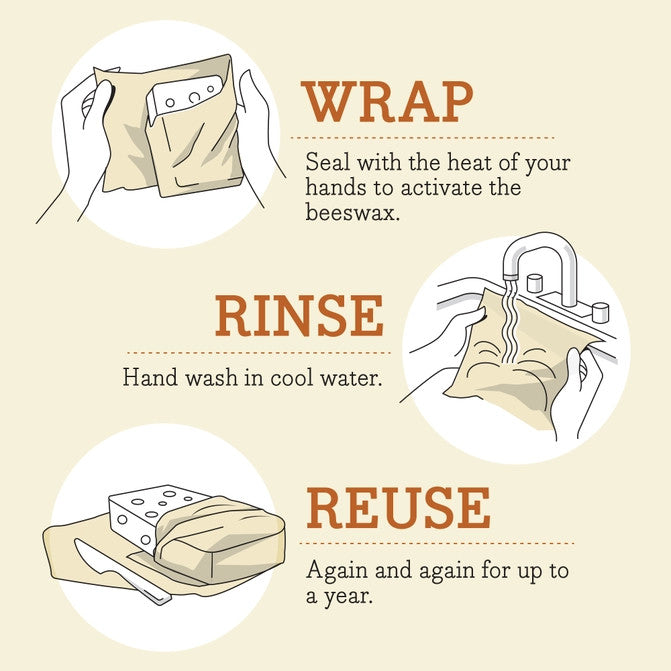 WRAP

Seal with the heat of your hands to activate the beeswax.

RINSE

Hand wash in cool water.

REUSE

Again and again for up to a year.