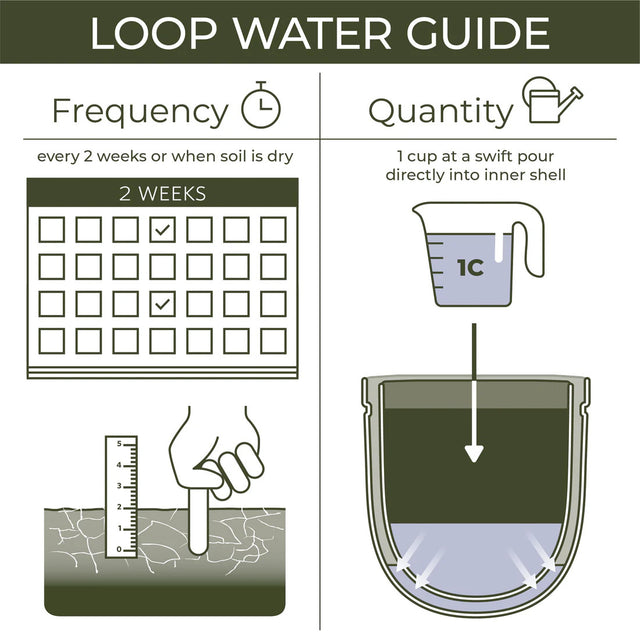 LOOP WATER GUIDE

Frequency

every 2 weeks or when soil is dry

2 WEEKS

5
4
3
2
1
0

Quantity

1 cup at a swift pour directly into inner shell

1C