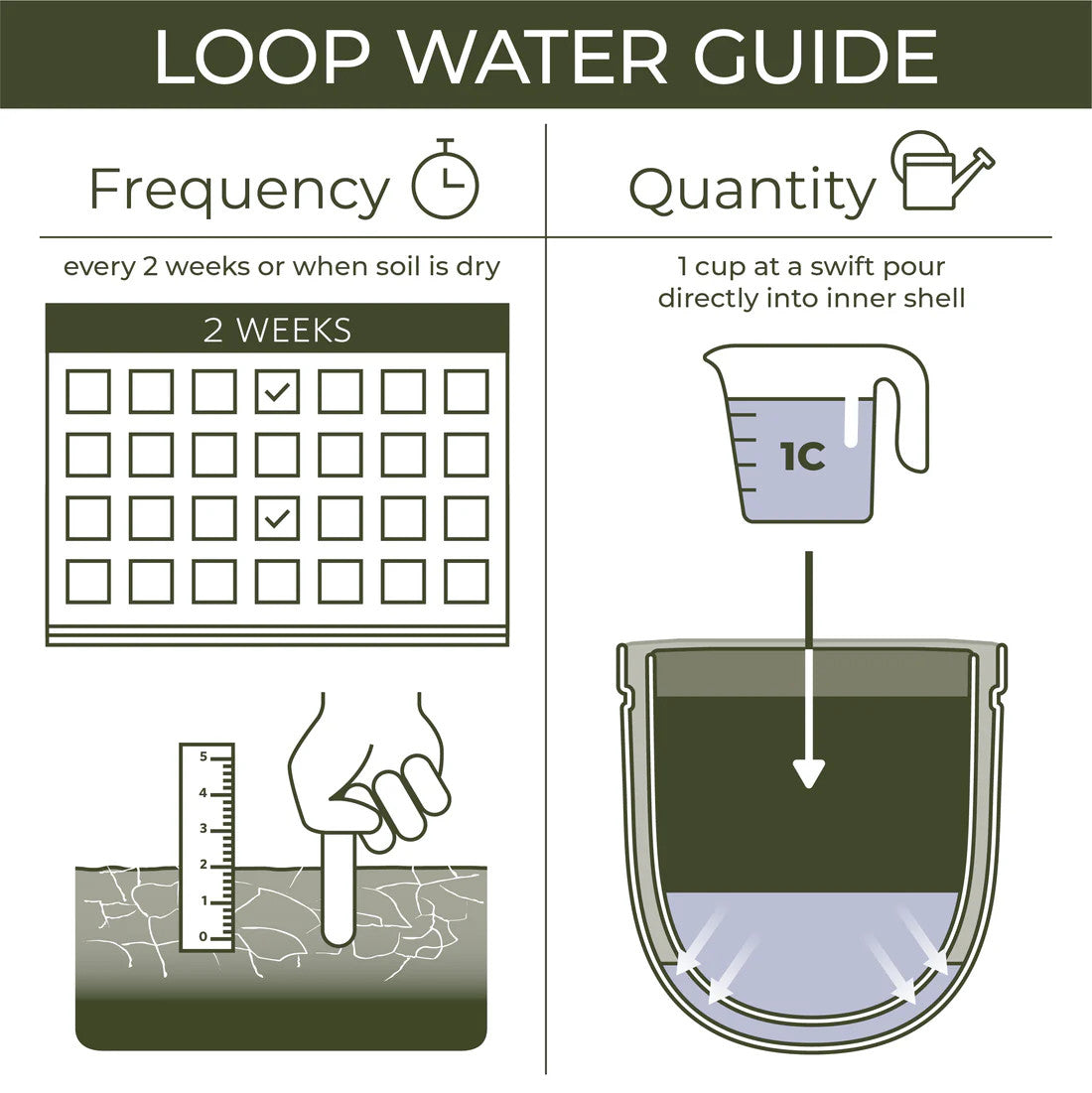 LOOP WATER GUIDE

Frequency

every 2 weeks or when soil is dry

2 WEEKS

5
4
3
2
1
0

Quantity

1 cup at a swift pour directly into inner shell

1C