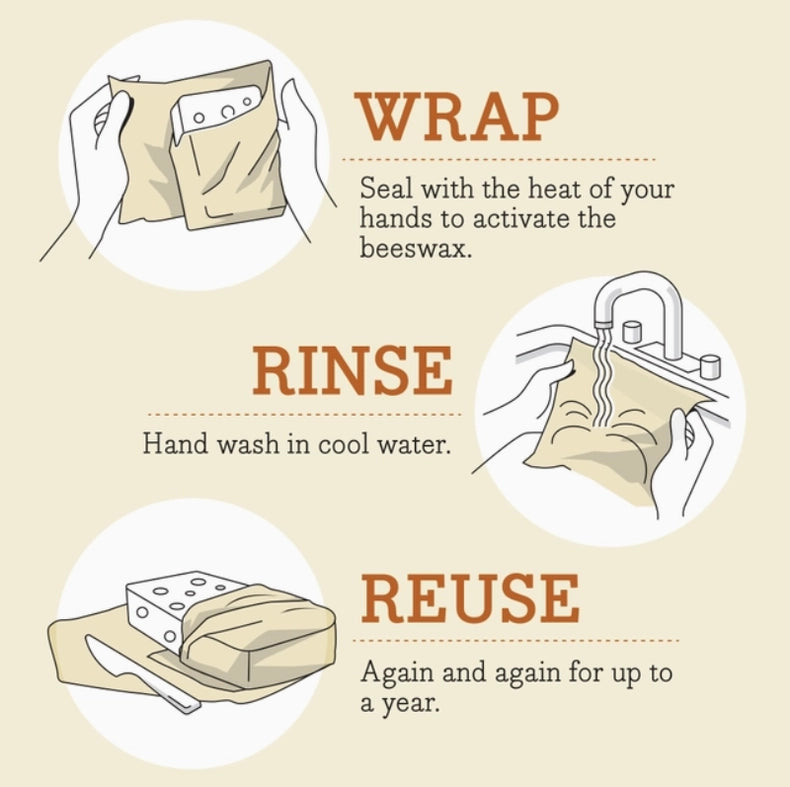 WRAP

Seal with the heat of your hands to activate the beeswax.

RINSE

Hand wash in cool water.

REUSE

Again and again for up to a year.