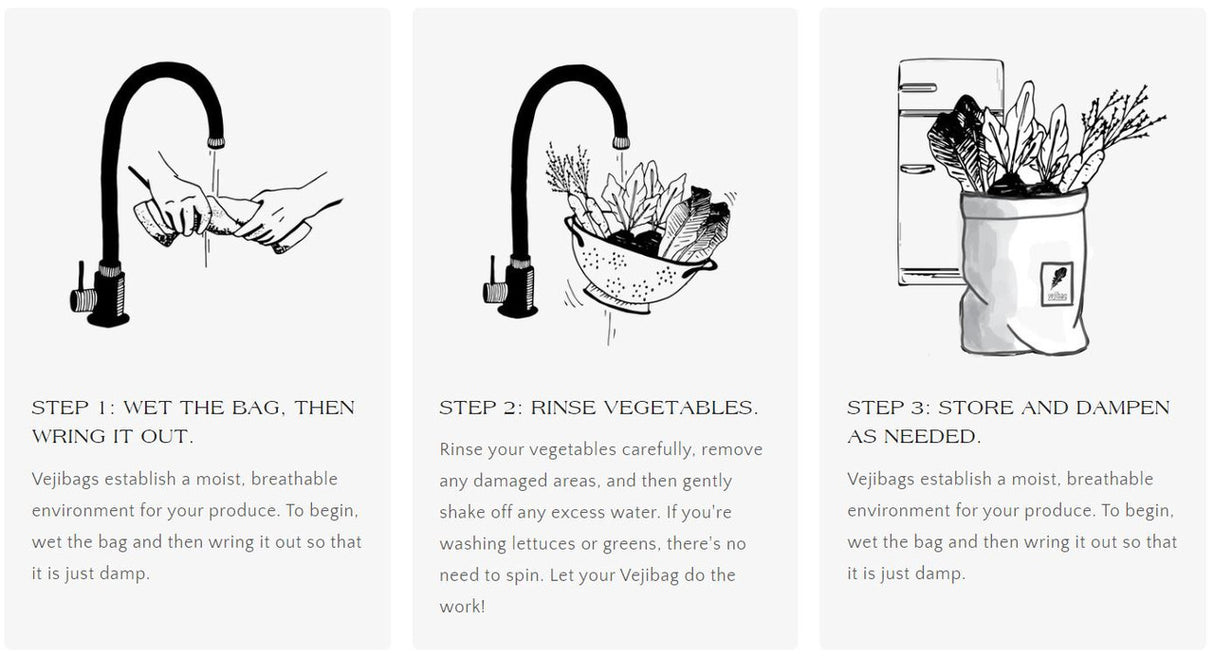 STEP 1: WET THE BAG, THEN WRING IT OUT.

Vejibags establish a moist, breathable environment for your produce. To begin, wet the bag and then wring it out so that it is just damp.

STEP 2: RINSE VEGETABLES.

Rinse your vegetables carefully, remove any damaged areas, and then gently shake off any excess water. If you're washing lettuces or greens, there's no need to spin. Let your Vejibag do the work!

vejibag

STEP 3: STORE AND DAMPEN AS NEEDED.

Vejibags establish a moist, breathable environment for your produce. To begin, wet the bag and then wring it out so that it is just damp.